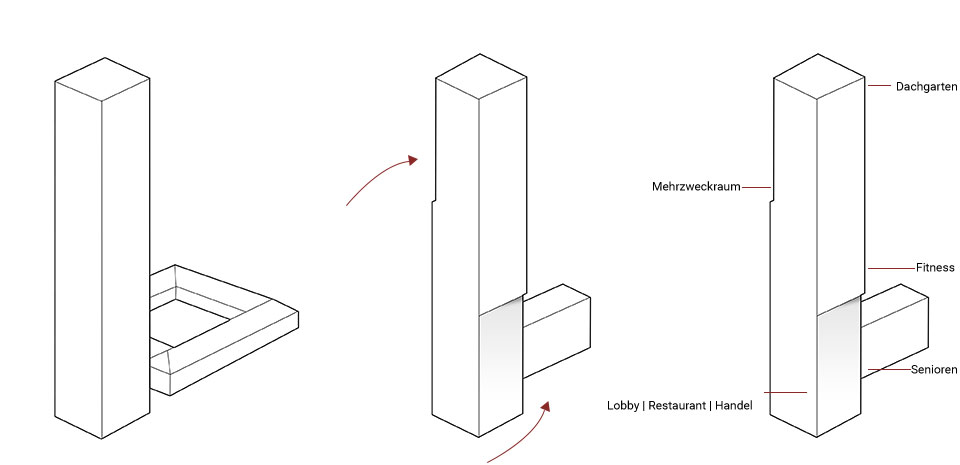 Dachgarten

Mehrzweckraum

Fitness

Senioren

Lobby | Restaurant | Handel